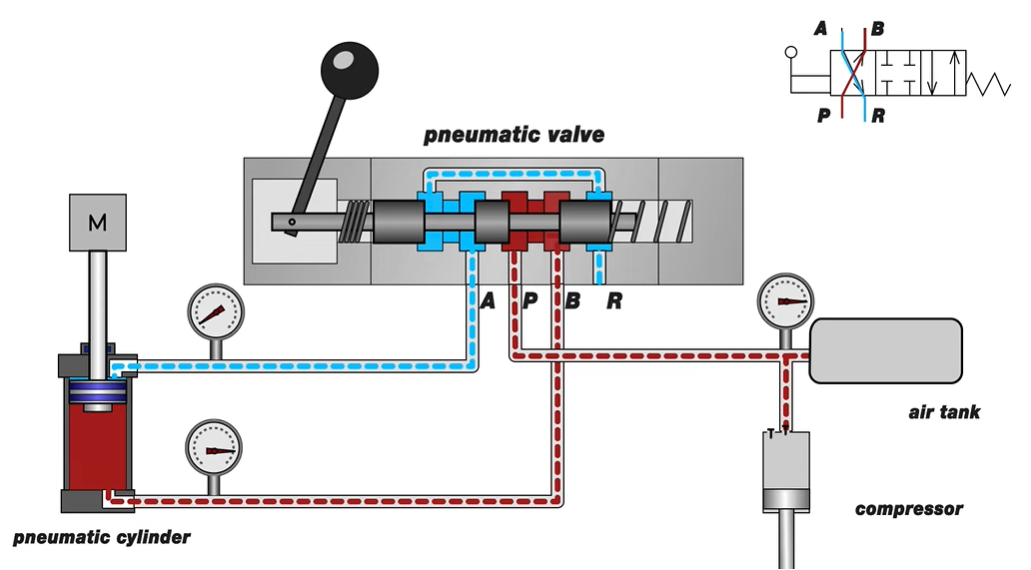 A B
P R

pneumatic valve

M

A P B R

air tank

compressor

pneumatic cylinder