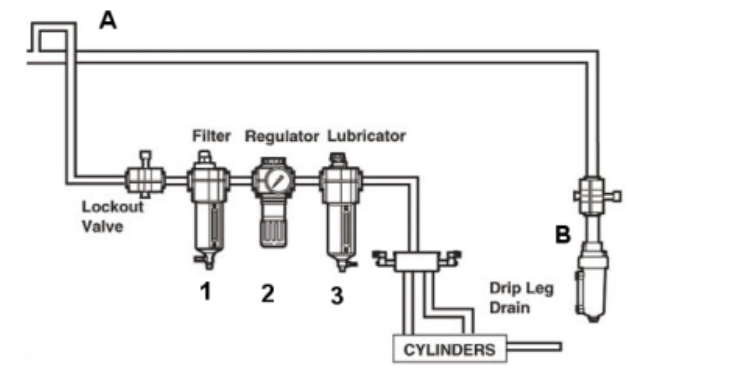 A

Filter Regulator Lubricator

Lockout Valve

1 2 3

B

Drip Leg Drain

CYLINDERS